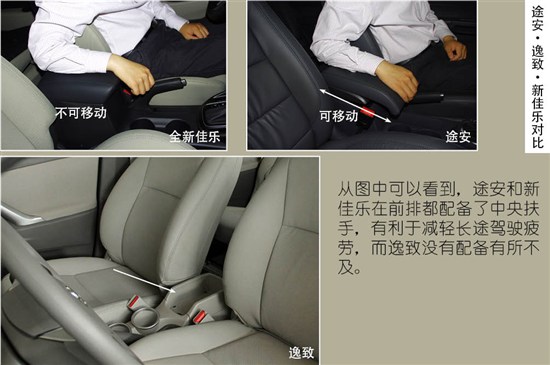 不可移动

全新佳乐

可移动

途安

途安·逸致·新佳乐对比

从图中可以看到，途安和新佳乐在前排都配备了中央扶手，有利于减轻长途驾驶疲劳，而逸致没有配备有所不及。

逸致